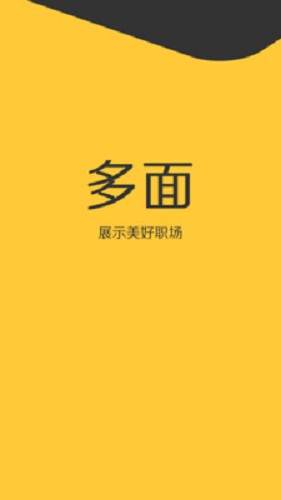 多面

展示美好职场