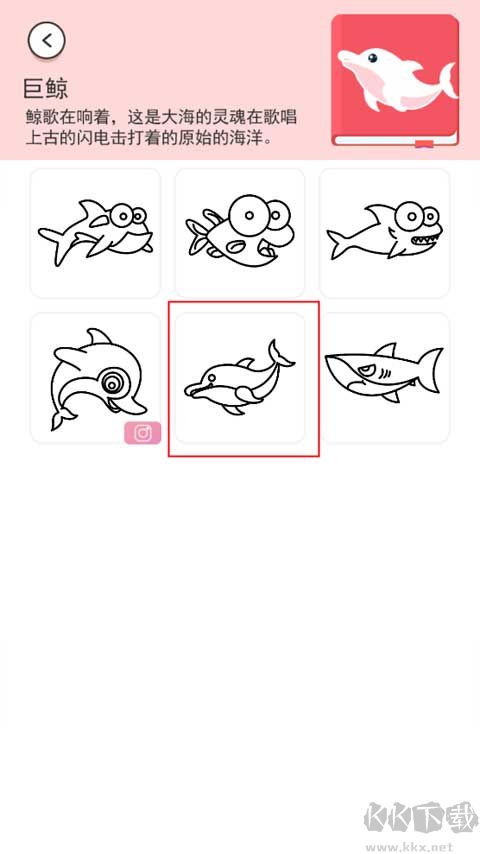 巨鲸
鲸歌在响着，这是大海的灵魂在歌唱
上古的闪电击打着的原始的海洋。

KK下载
www.kkx.net